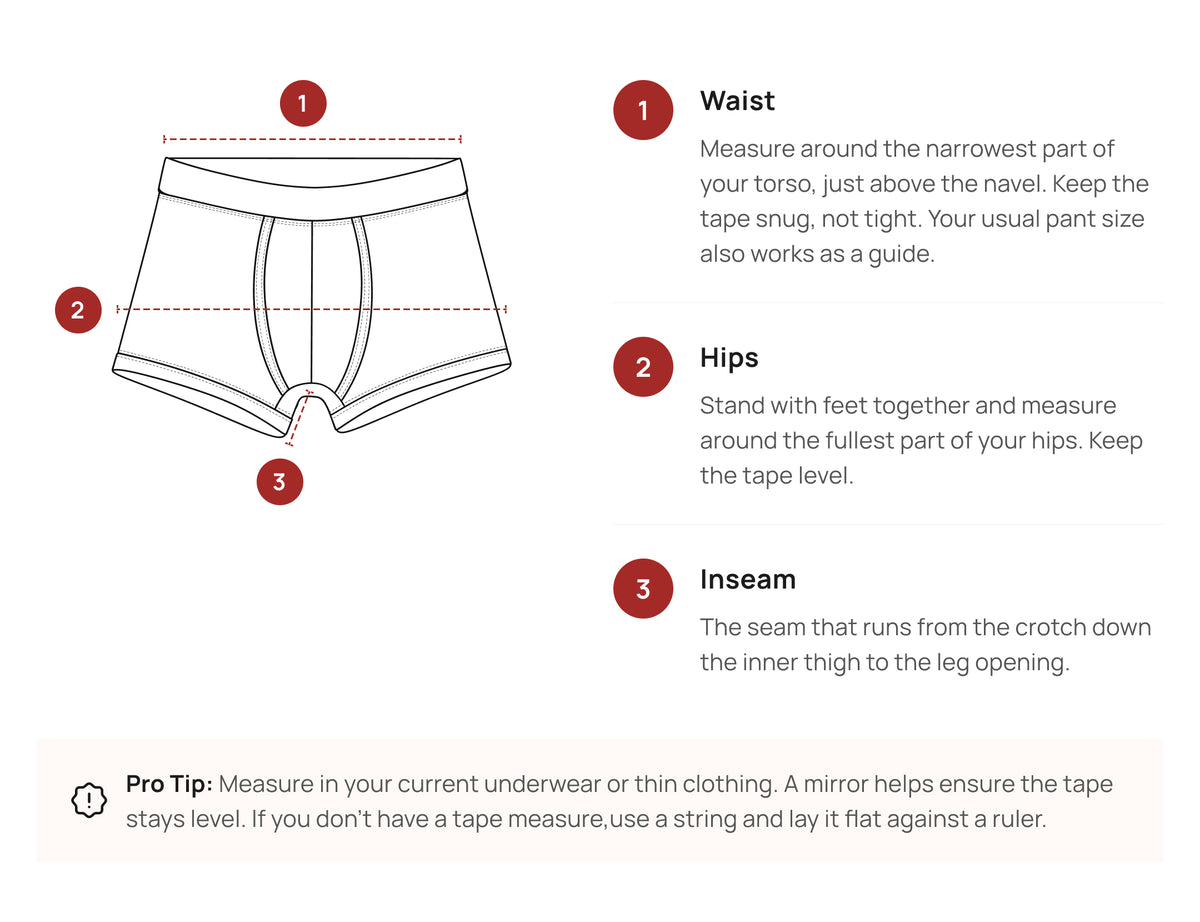 1

2

3

1 Waist
Measure around the narrowest part of your torso, just above the navel. Keep the tape snug, not tight. Your usual pant size also works as a guide.

2 Hips
Stand with feet together and measure around the fullest part of your hips. Keep the tape level.

3 Inseam
The seam that runs from the crotch down the inner thigh to the leg opening.

Pro Tip: Measure in your current underwear or thin clothing. A mirror helps ensure the tape stays level. If you don't have a tape measure,use a string and lay it flat against a ruler.