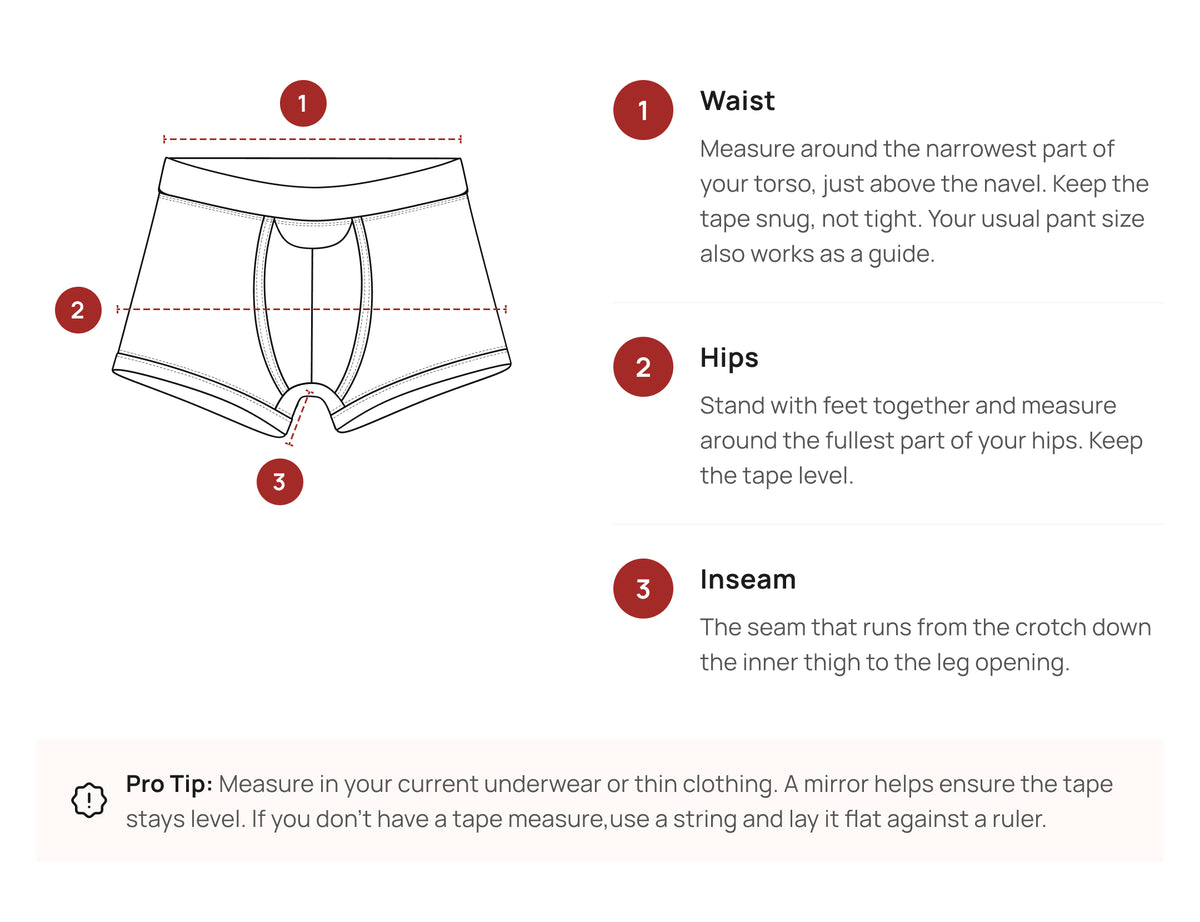 1

2

3

1 Waist
Measure around the narrowest part of your torso, just above the navel. Keep the tape snug, not tight. Your usual pant size also works as a guide.

2 Hips
Stand with feet together and measure around the fullest part of your hips. Keep the tape level.

3 Inseam
The seam that runs from the crotch down the inner thigh to the leg opening.

Pro Tip: Measure in your current underwear or thin clothing. A mirror helps ensure the tape stays level. If you don't have a tape measure,use a string and lay it flat against a ruler.